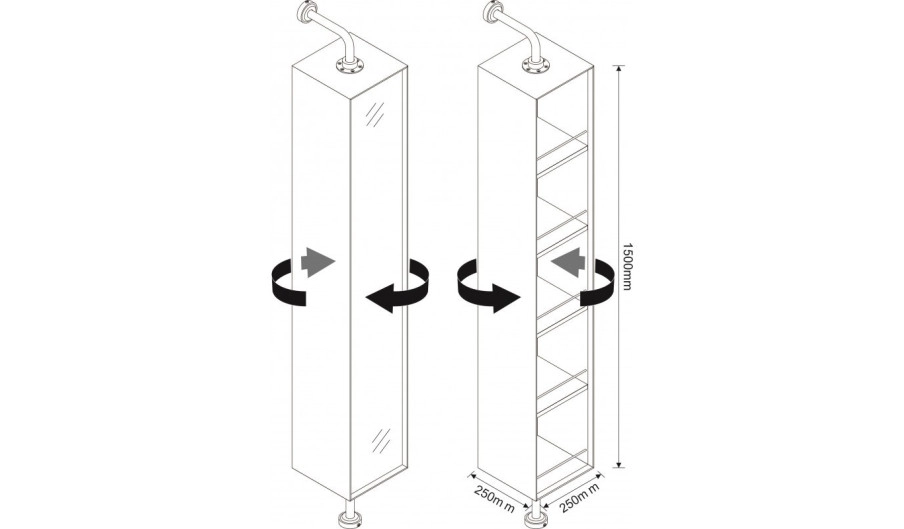 1500mm

250m m

250m m