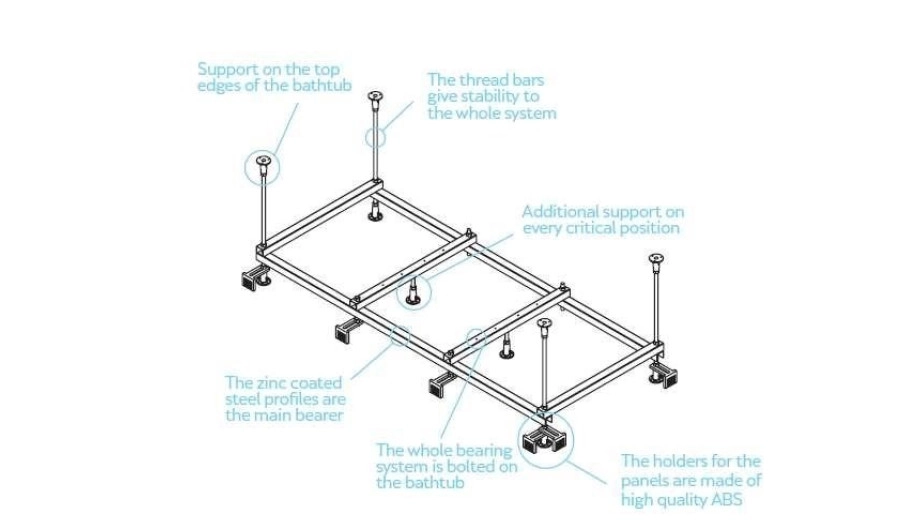 Support on the top edges of the bathtub

The thread bars give stability to the whole system

Additional support on every critical position

The zinc coated steel profiles are the main bearer

The whole bearing system is bolted on the bathtub

The holders for the panels are made of high quality ABS