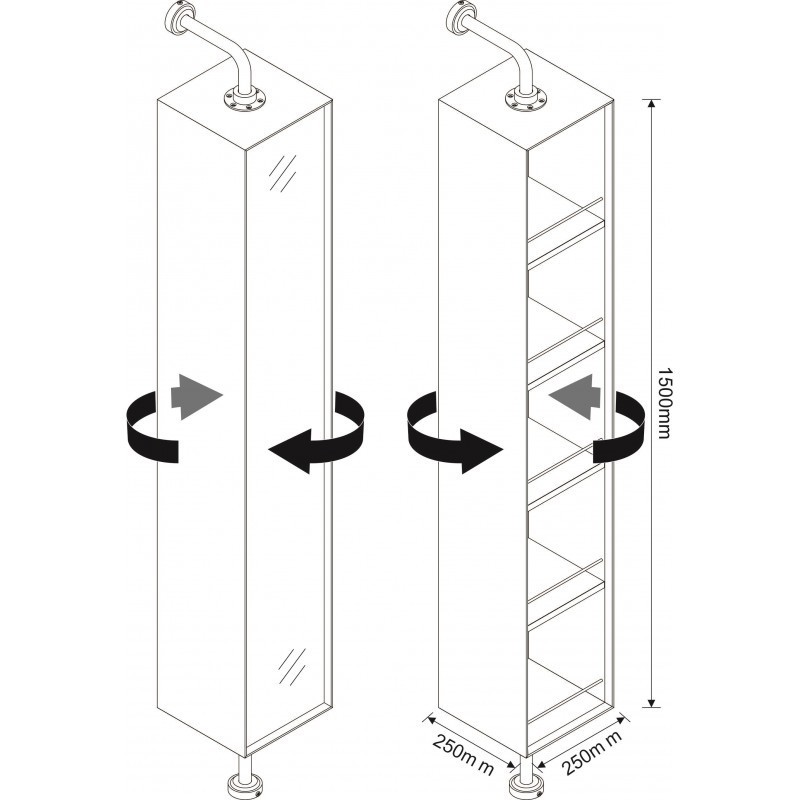 1500mm
250m m
250m m