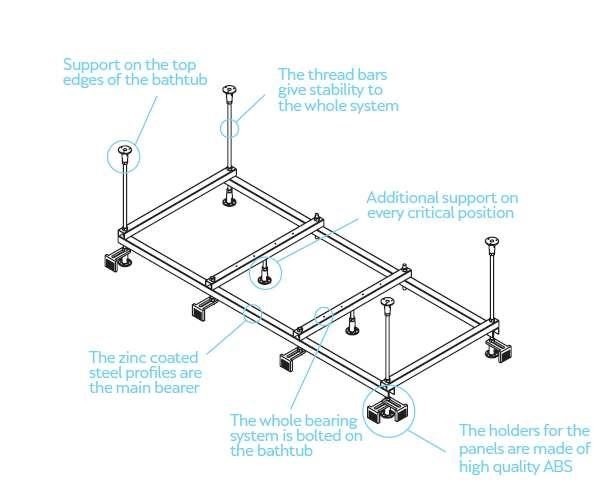 Support on the top edges of the bathtub

The thread bars give stability to the whole system

Additional support on every critical position

The zinc coated steel profiles are the main bearer

The whole bearing system is bolted on the bathtub

The holders for the panels are made of high quality ABS